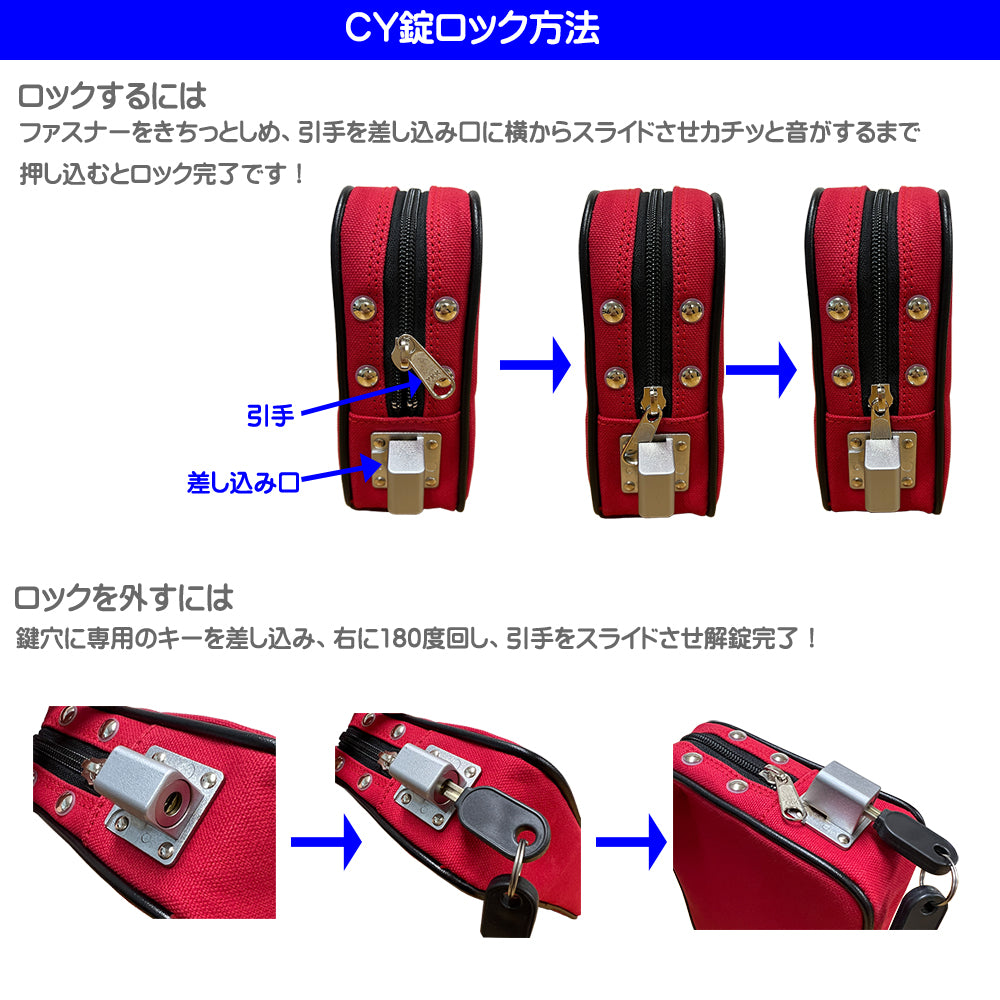 CY錠ロック方法

ロックするには

ファスナーをきちっとしめ、引手を差し込み口に横からスライドさせカチッと音がするまで押し込むとロック完了です！

引手

差し込み口

ロックを外すには

鍵穴に専用のキーを差し込み、右に180度回し、引手をスライドさせ解錠完了！